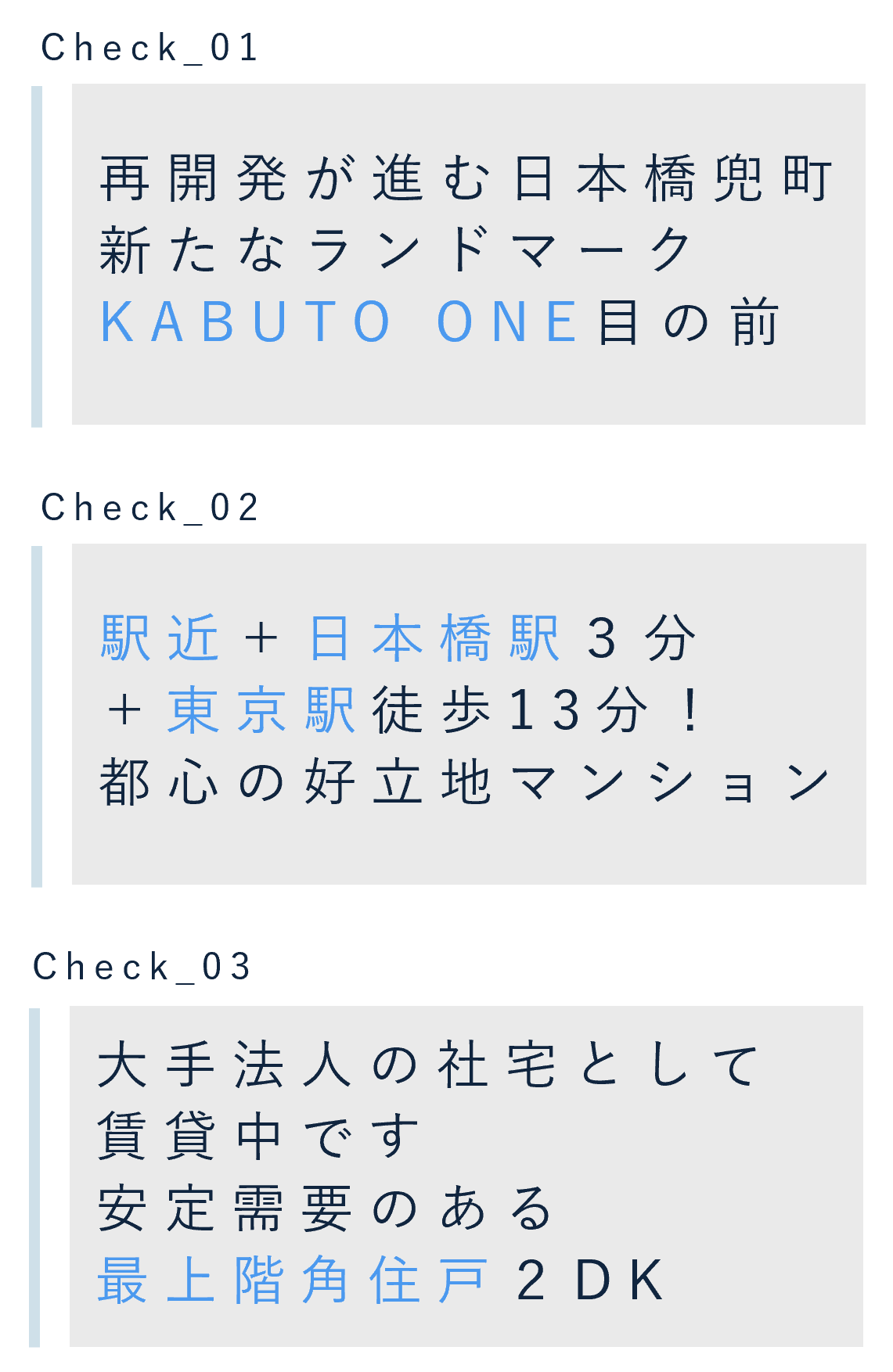 Check_01

再開発が進む日本橋兜町
新たなランドマーク
KABUTO ONE目の前

Check_02

駅近＋日本橋駅3分
＋東京駅徒歩13分！
都心の好立地マンション

Check_03

大手法人の社宅として
賃貸中です
安定需要のある
最上階角住戸2DK