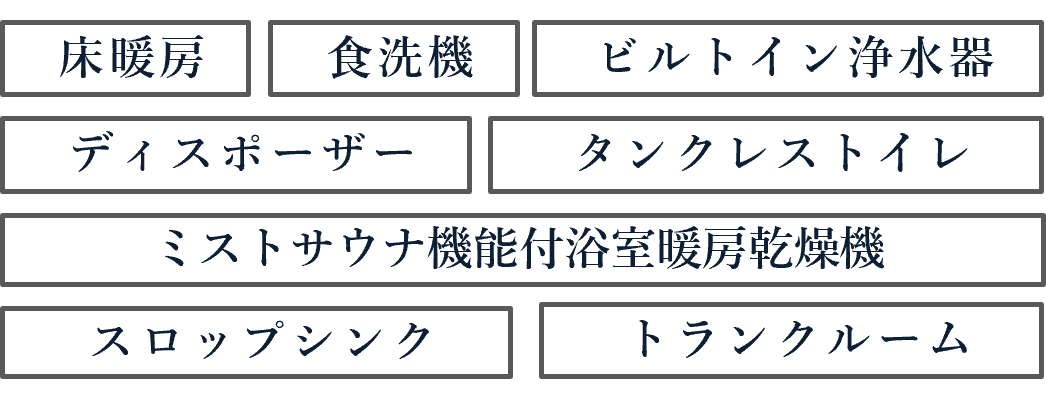 床暖房

食洗機

ビルトイン浄水器

ディスポーザー

タンクレストイレ

ミストサウナ機能付浴室暖房乾燥機

スロップシンク

トランクルーム