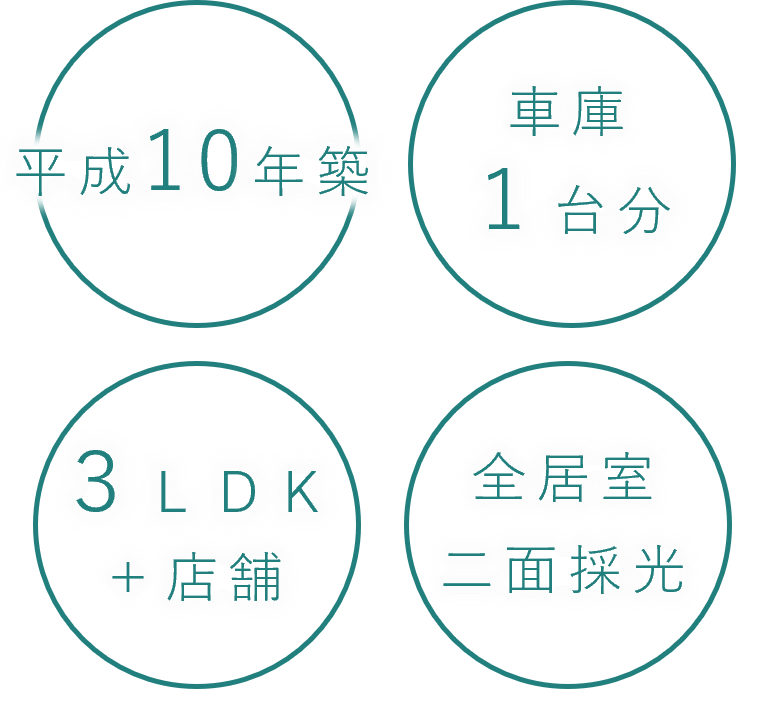 平成10年築

車庫
1台分

3LDK
+店舗

全居室
二面採光